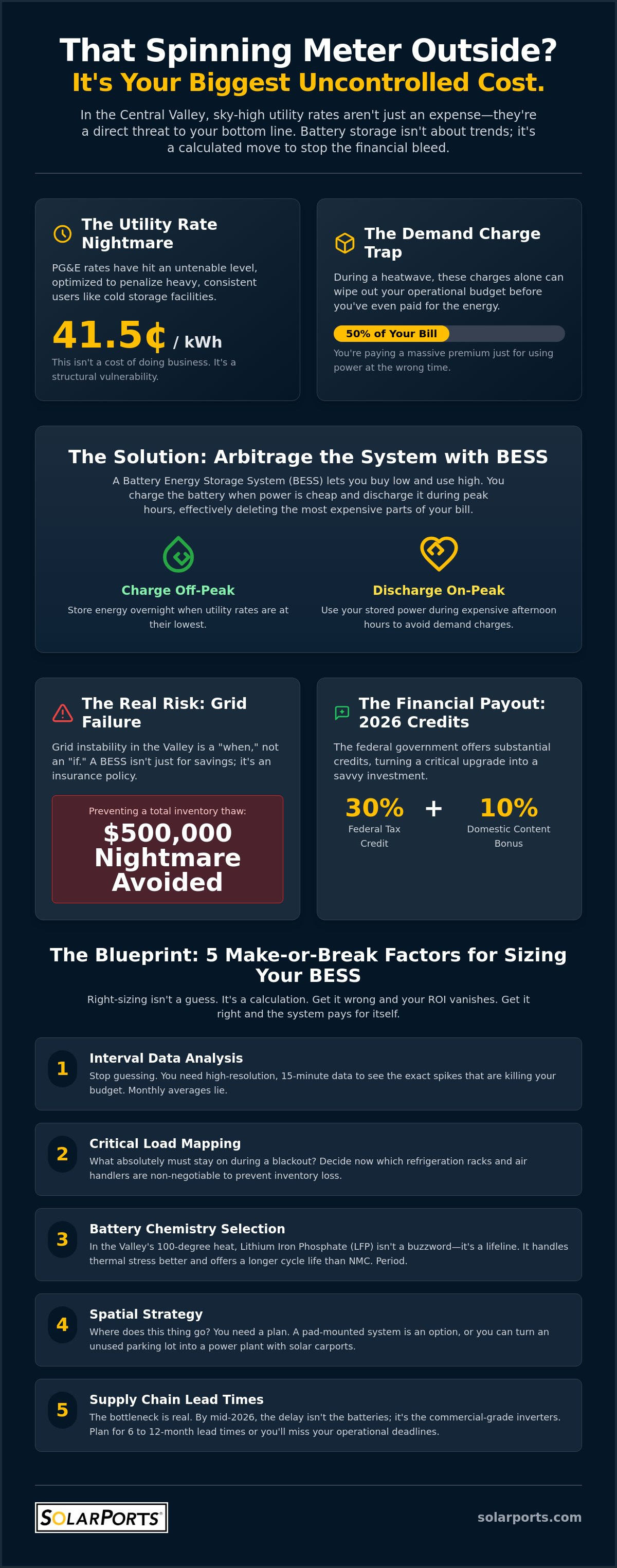 That Spinning Meter Outside?
It's Your Biggest Uncontrolled Cost.

In the Central Valley, sky-high utility rates aren't just an expense—they're a direct threat to your bottom line. Battery storage isn't about trends; it's a calculated move to stop the financial bleed.

The Utility Rate Nightmare

PG&E rates have hit an untenable level, optimized to penalize heavy, consistent users like cold storage facilities.

41.5¢ / kWh

This isn't a cost of doing business. It's a structural vulnerability.

The Demand Charge Trap

During a heatwave, these charges alone can wipe out your operational budget before you've even paid for the energy.

50% of Your Bill

You're paying a massive premium just for using power at the wrong time.

The Solution: Arbitrage the System with BESS

A Battery Energy Storage System (BESS) lets you buy low and use high. You charge the battery when power is cheap and discharge it during peak hours, effectively deleting the most expensive parts of your bill.

Charge Off-Peak

Store energy overnight when utility rates are at their lowest.

Discharge On-Peak

Use your stored power during expensive afternoon hours to avoid demand charges.

The Real Risk: Grid Failure

Grid instability in the Valley is a "when," not an "if." A BESS isn't just for savings; it's an insurance policy.

Preventing a total inventory thaw:
$500,000 Nightmare Avoided

The Financial Payout: 2026 Credits

The federal government offers substantial credits, turning a critical upgrade into a savvy investment.

30%
Federal Tax Credit
+
10%
Domestic Content Bonus

The Blueprint: 5 Make-or-Break Factors for Sizing Your BESS

Right-sizing isn't a guess. It's a calculation. Get it wrong and your ROI vanishes. Get it right and the system pays for itself.

1
Interval Data Analysis
Stop guessing. You need high-resolution, 15-minute data to see the exact spikes that are killing your budget. Monthly averages lie.

2
Critical Load Mapping
What absolutely must stay on during a blackout? Decide now which refrigeration racks and air handlers are non-negotiable to prevent inventory loss.

3
Battery Chemistry Selection
In the Valley's 100-degree heat, Lithium Iron Phosphate (LFP) isn't a buzzword—it's a lifeline. It handles thermal stress better and offers a longer cycle life than NMC. Period.

4
Spatial Strategy
Where does this thing go? You need a plan. A pad-mounted system is an option, or you can turn an unused parking lot into a power plant with solar carports.

5
Supply Chain Lead Times
The bottleneck is real. By mid-2026, the delay isn't the batteries; it's the commercial-grade inverters. Plan for 6 to 12-month lead times or you'll miss your operational deadlines.

SOLARPORTS®

solarports.com